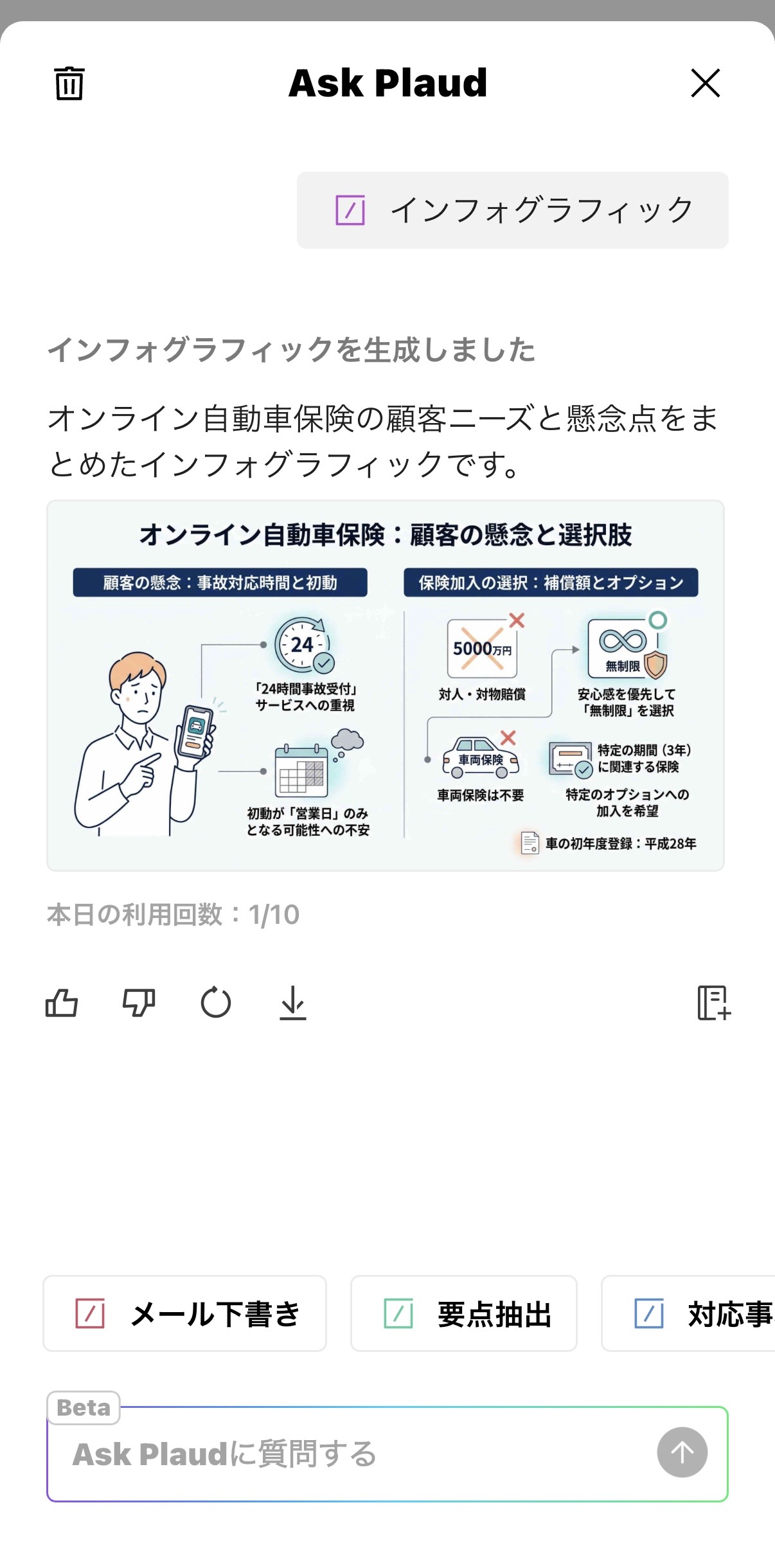 Ask Plaud

インフォグラフィック

インフォグラフィックを生成しました

オンライン自動車保険の顧客ニーズと懸念点をまとめたインフォグラフィックです。

オンライン自動車保険：顧客の懸念と選択肢

顧客の懸念：事故対応時間と初動

24

「24時間事故受付」サービスへの重視

初動が「営業日」のみとなる可能性への不安

保険加入の選択：補償額とオプション

5000万円

対人・対物賠償

無制限

安心感を優先して「無制限」を選択

車両保険

車両保険は不要

特定の期間（3年）に関連する保険

特定のオプションへの加入を希望

車の初年度登録：平成28年

本日の利用回数：1/10

メール下書き

要点抽出

対応事

Beta

Ask Plaudに質問する